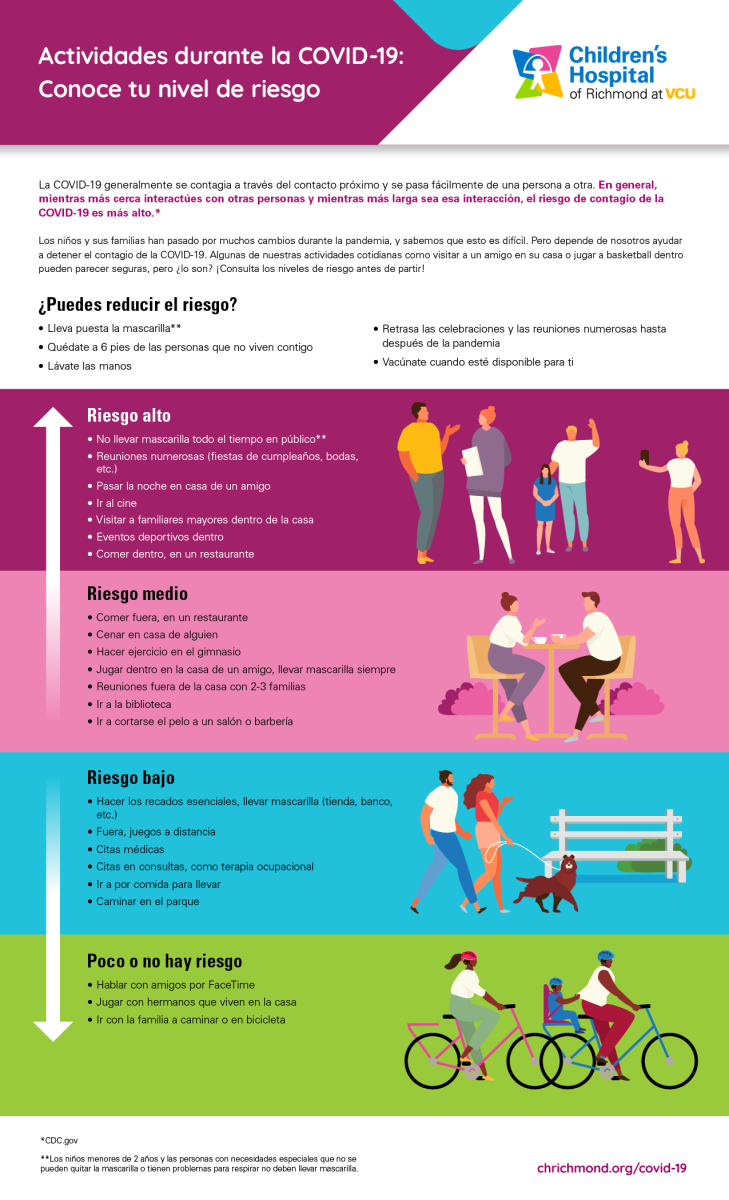 Actividades durante la COVID-19: Conoce tu nivel de riesgo

Children's Hospital of Richmond at VCU

La COVID-19 generalmente se contagia a través del contacto próximo y se pasa fácilmente de una persona a otra. En general, mientras más cerca interactúes con otras personas y mientras más larga sea esa interacción, el riesgo de contagio de la COVID-19 es más alto.*

Los niños y sus familias han pasado por muchos cambios durante la pandemia, y sabemos que esto es difícil. Pero depende de nosotros ayudar a detener el contagio de la COVID-19. Algunas de nuestras actividades cotidianas como visitar a un amigo en su casa o jugar a basketball dentro pueden parecer seguras, pero ¿lo son? ¡Consulta los niveles de riesgo antes de partir!

¿Puedes reducir el riesgo?

• Lleva puesta la mascarilla**
• Quédate a 6 pies de las personas que no viven contigo
• Lávate las manos
• Retrasa las celebraciones y las reuniones numerosas hasta después de la pandemia
• Vacúnate cuando esté disponible para ti

Riesgo alto
• No llevar mascarilla todo el tiempo en público**
• Reuniones numerosas (fiestas de cumpleaños, bodas, etc.)
• Pasar la noche en casa de un amigo
• Ir al cine
• Visitar a familiares mayores dentro de la casa
• Eventos deportivos dentro
• Comer dentro, en un restaurante

Riesgo medio
• Comer fuera, en un restaurante
• Cenar en casa de alguien
• Hacer ejercicio en el gimnasio
• Jugar dentro en la casa de un amigo, llevar mascarilla siempre
• Reuniones fuera de la casa con 2-3 familias
• Ir a la biblioteca
• Ir a cortarse el pelo a un salón o barbería

Riesgo bajo
• Hacer los recados esenciales, llevar mascarilla (tienda, banco, etc.)
• Fuera, juegos a distancia
• Citas médicas
• Citas en consultas, como terapia ocupacional
• Ir a por comida para llevar
• Caminar en el parque

Poco o no hay riesgo
• Hablar con amigos por FaceTime
• Jugar con hermanos que viven en la casa
• Ir con la familia a caminar o en bicicleta

*CDC.gov

**Los niños menores de 2 años y las personas con necesidades especiales que no se pueden quitar la mascarilla o tienen problemas para respirar no deben llevar mascarilla.

chrichmond.org/covid-19