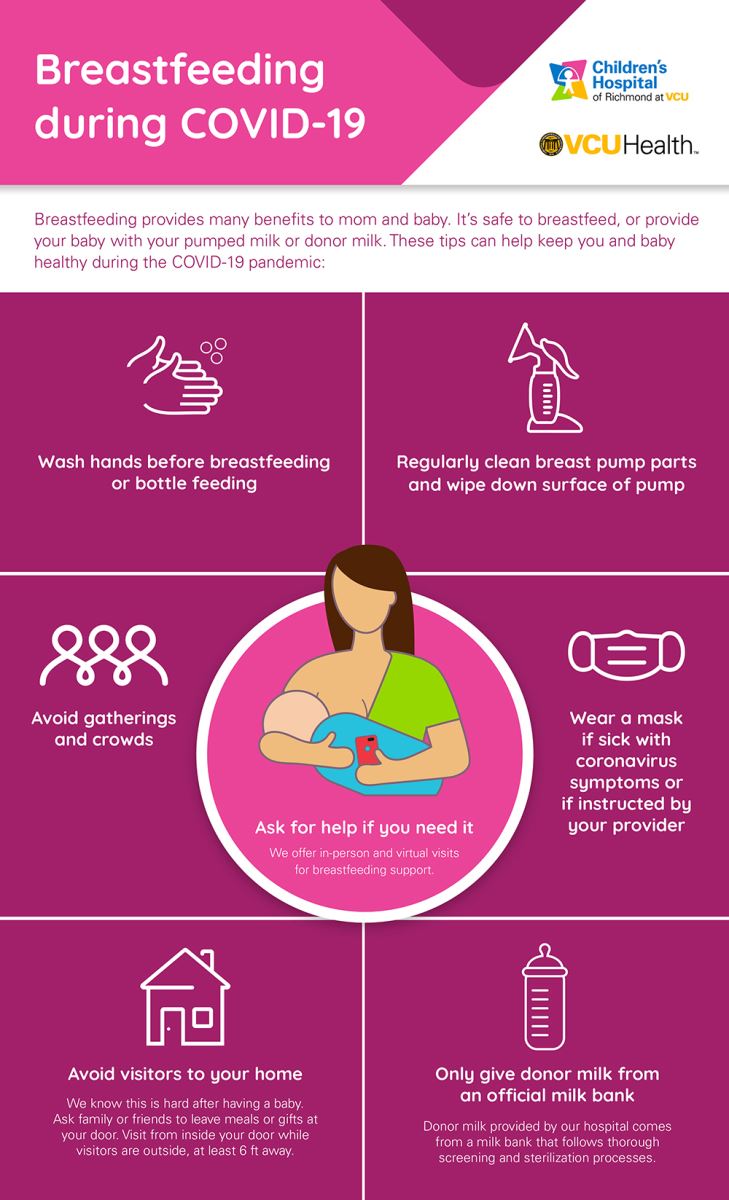 Breastfeeding during COVID-19

Children's Hospital of Richmond at VCU

VCUHealth.

Breastfeeding provides many benefits to mom and baby. It's safe to breastfeed, or provide your baby with your pumped milk or donor milk. These tips can help keep you and baby healthy during the COVID-19 pandemic:

Wash hands before breastfeeding or bottle feeding

Regularly clean breast pump parts and wipe down surface of pump

Avoid gatherings and crowds

Ask for help if you need it

We offer in-person and virtual visits for breastfeeding support.

Wear a mask if sick with coronavirus symptoms or if instructed by your provider

Avoid visitors to your home

We know this is hard after having a baby. Ask family or friends to leave meals or gifts at your door. Visit from inside your door while visitors are outside, at least 6 ft away.

Only give donor milk from an official milk bank

Donor milk provided by our hospital comes from a milk bank that follows thorough screening and sterilization processes.