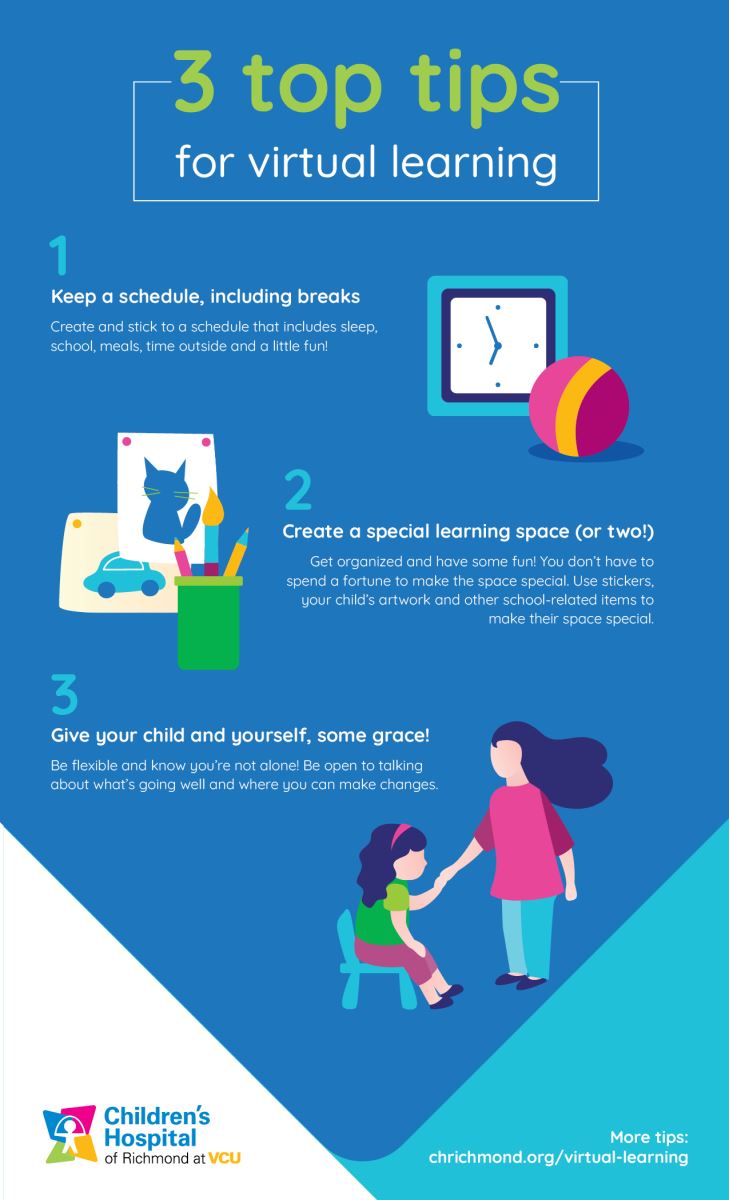 3 top tips
for virtual learning

1
Keep a schedule, including breaks
Create and stick to a schedule that includes sleep, school, meals, time outside and a little fun!

2
Create a special learning space (or two!)
Get organized and have some fun! You don't have to spend a fortune to make the space special. Use stickers, your child's artwork and other school-related items to make their space special.

3
Give your child and yourself, some grace!
Be flexible and know you're not alone! Be open to talking about what's going well and where you can make changes.

Children's Hospital of Richmond at VCU

More tips:
chrichmond.org/virtual-learning